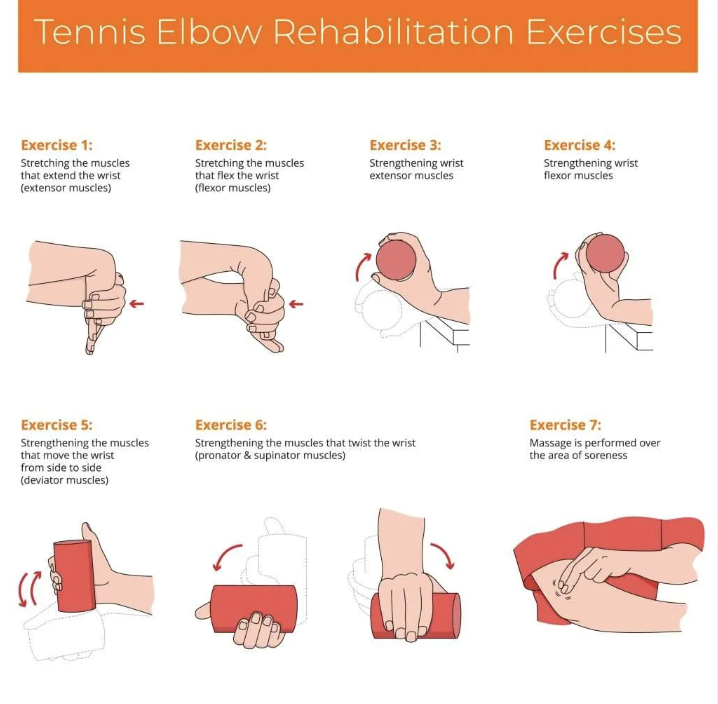 Tennis Elbow Rehabilitation Exercises

Exercise 1:
Stretching the muscles that extend the wrist (extensor muscles)

Exercise 2:
Stretching the muscles that flex the wrist (flexor muscles)

Exercise 3:
Strengthening wrist extensor muscles

Exercise 4:
Strengthening wrist flexor muscles

Exercise 5:
Strengthening the muscles that move the wrist from side to side (deviator muscles)

Exercise 6:
Strengthening the muscles that twist the wrist (pronator & supinator muscles)

Exercise 7:
Massage is performed over the area of soreness